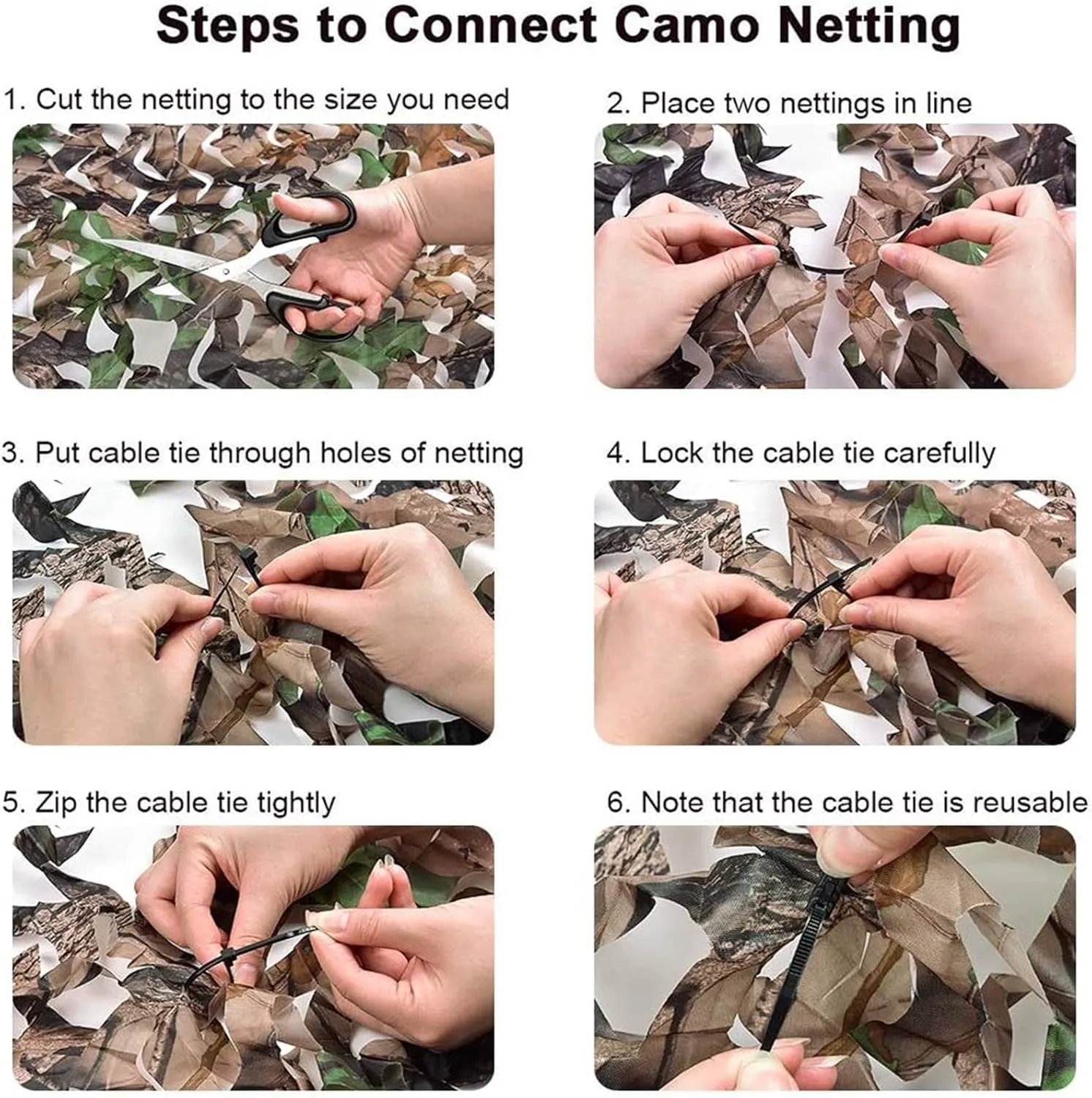 Steps to Connect Camo Netting

1. Cut the netting to the size you need

2. Place two nettings in line

3. Put cable tie through holes of netting

4. Lock the cable tie carefully

5. Zip the cable tie tightly

6. Note that the cable tie is reusable